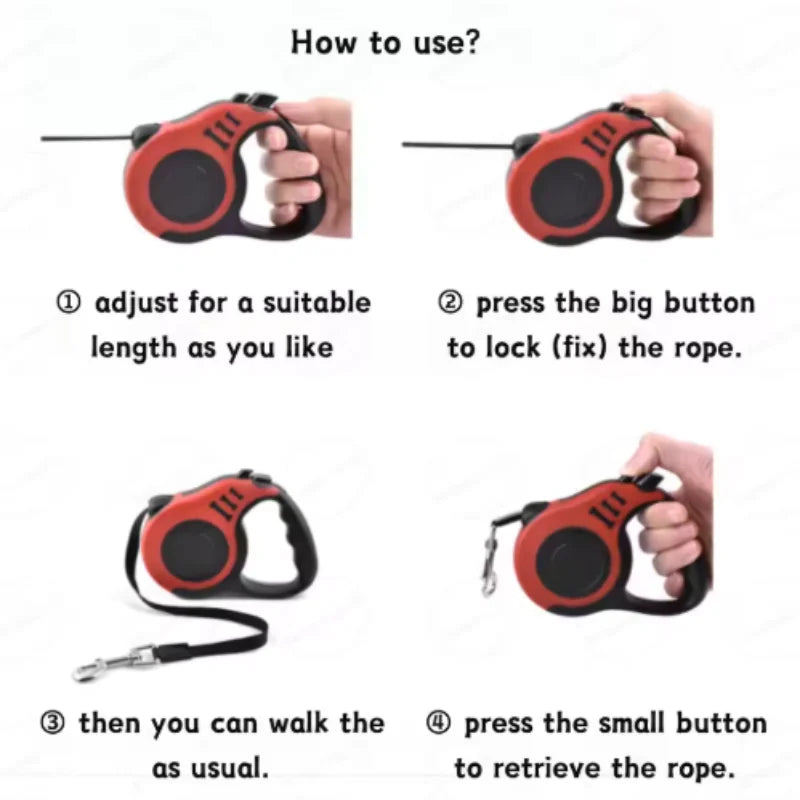 How to use?

① adjust for a suitable length as you like

② press the big button to lock (fix) the rope.

③ then you can walk the as usual.

④ press the small button to retrieve the rope.